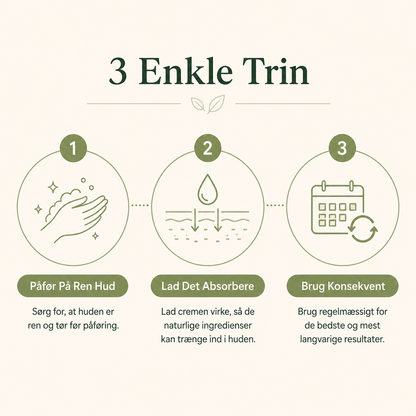 3 Enkle Trin

1

Påfør På Ren Hud

Sørg for, at huden er ren og tør før påføring.

2

Lad Det Absorbere

Lad cremen virke, så de naturlige ingredienser kan trænge ind i huden.

3

Brug Konsekvent

Brug regelmæssigt for de bedste og mest langvarige resultater.