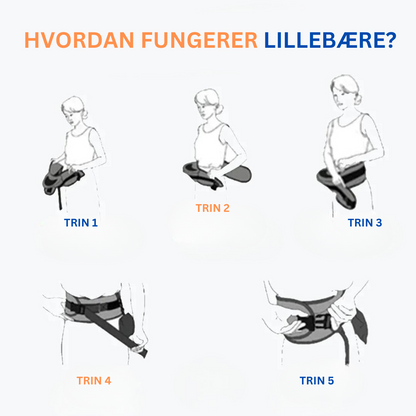 HVORDAN FUNGERER LILLEBÆRE?

TRIN 1

TRIN 2

TRIN 3

TRIN 4

TRIN 5